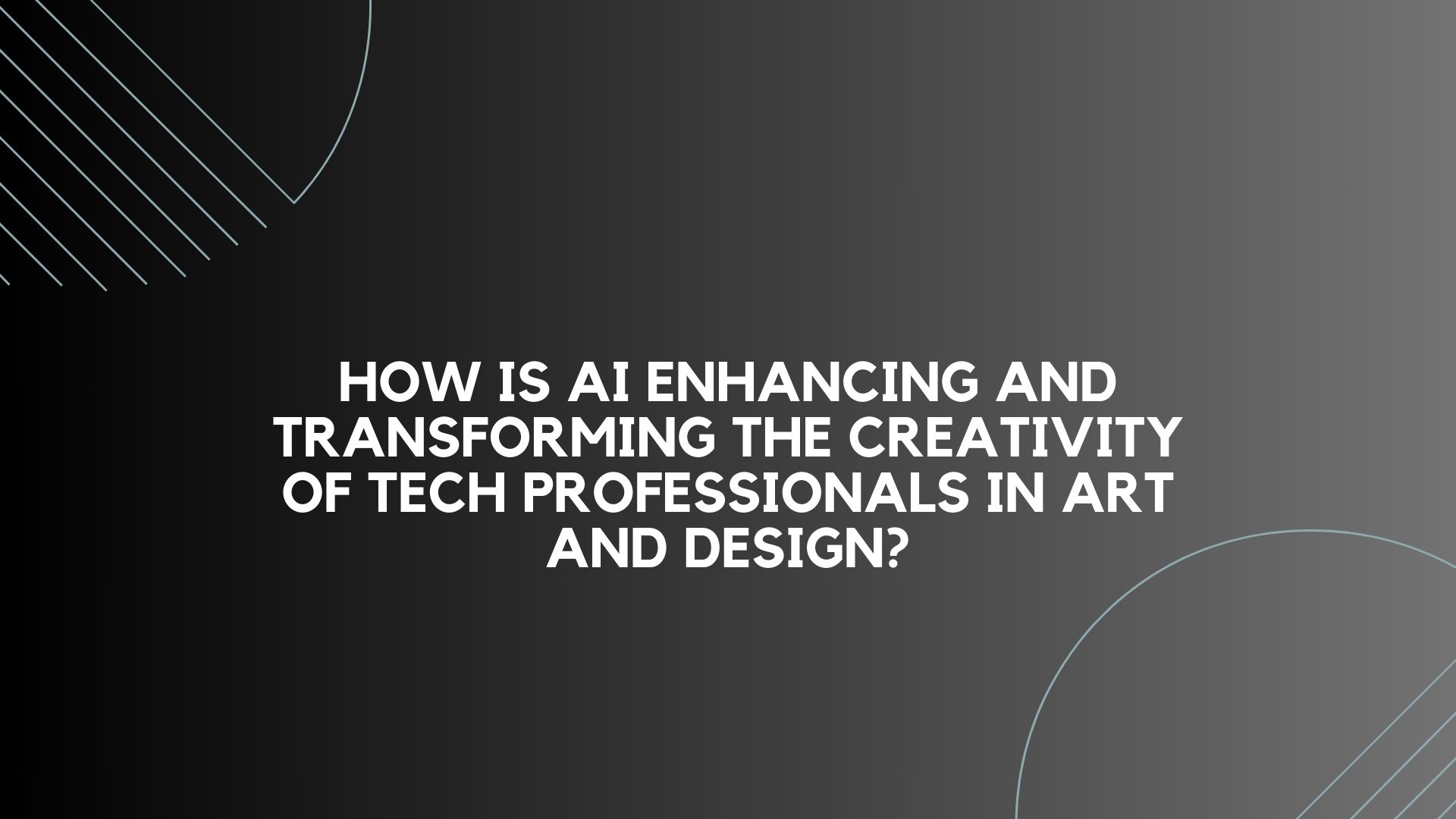 HOW IS AI ENHANCING AND TRANSFORMING THE CREATIVITY OF TECH PROFESSIONALS IN ART AND DESIGN?