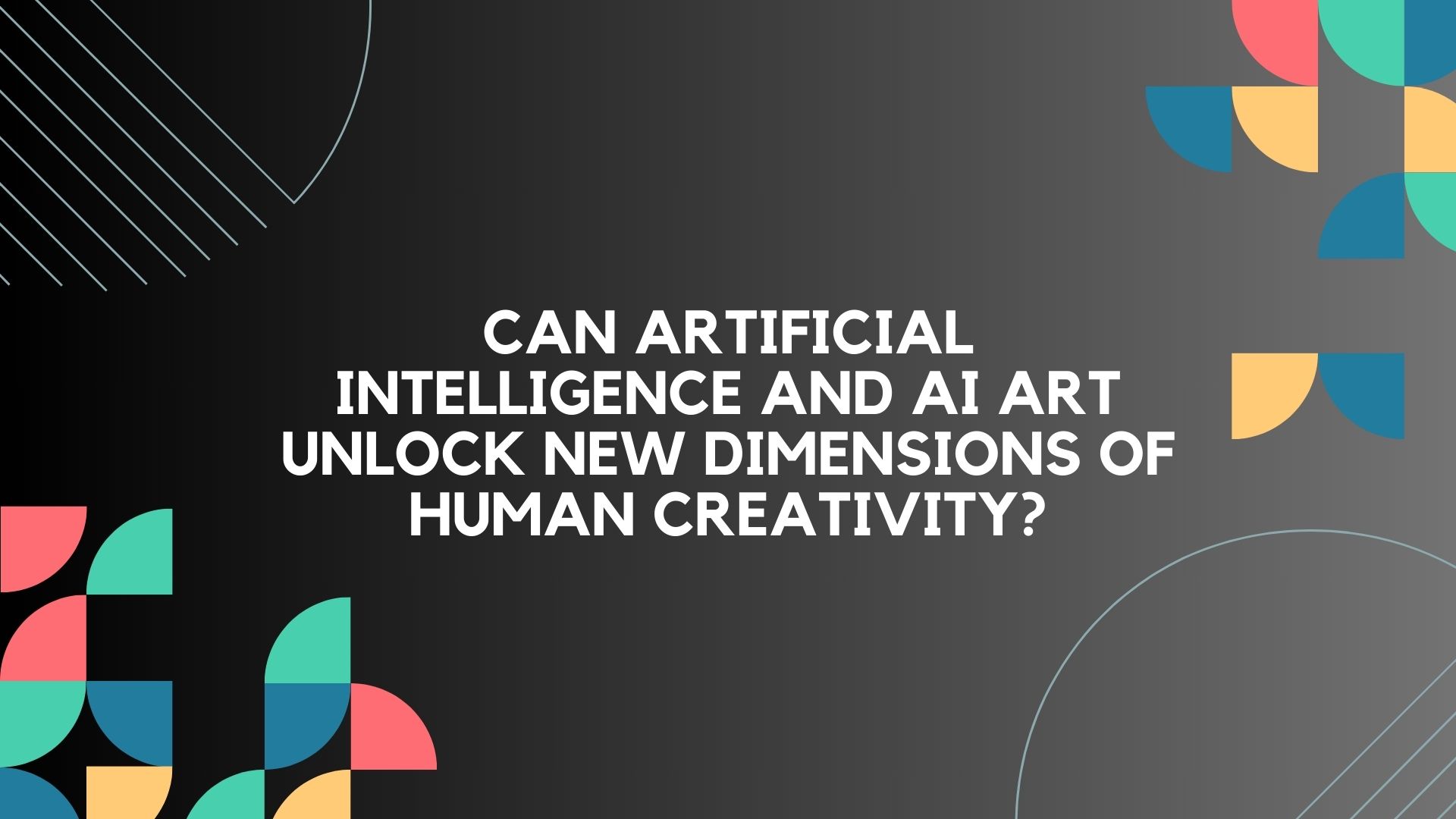 CAN ARTIFICIAL INTELLIGENCE AND AI ART UNLOCK NEW DIMENSIONS OF HUMAN CREATIVITY?