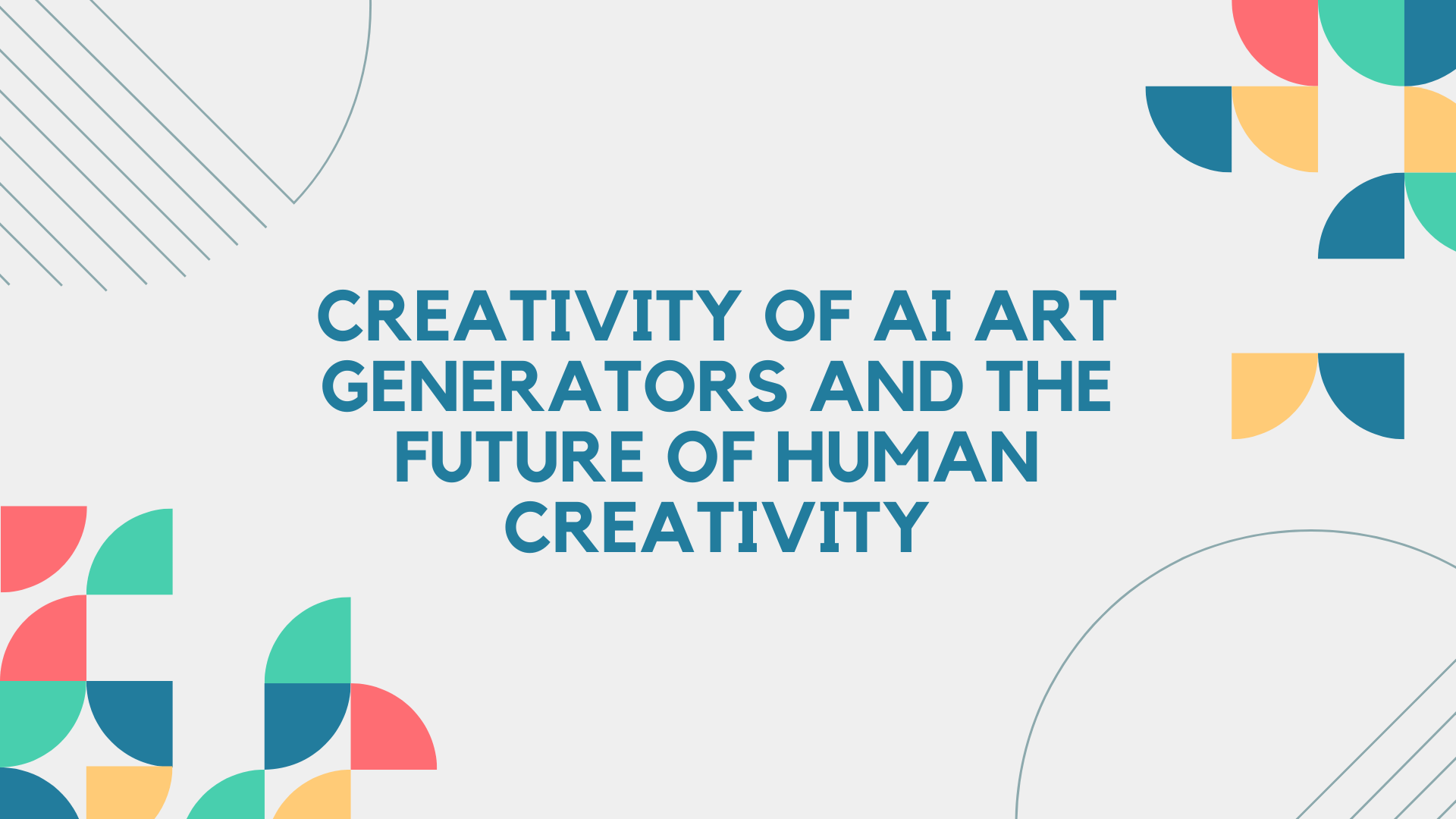 CREATIVITY OF AI ART GENERATORS AND THE FUTURE OF HUMAN CREATIVITY